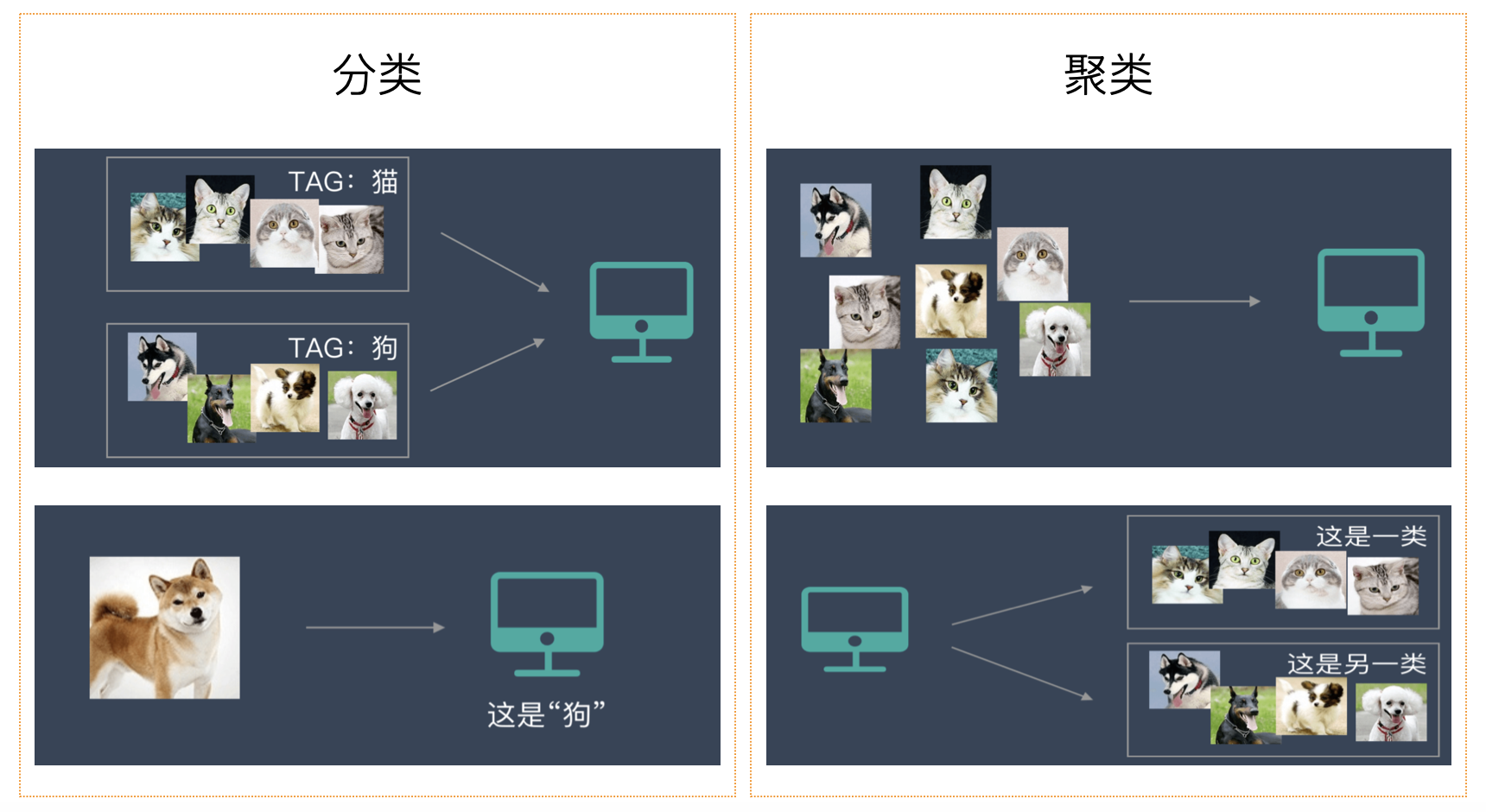 分类

TAG：猫

TAG：狗

这是“狗”

聚类

这是一类

这是另一类